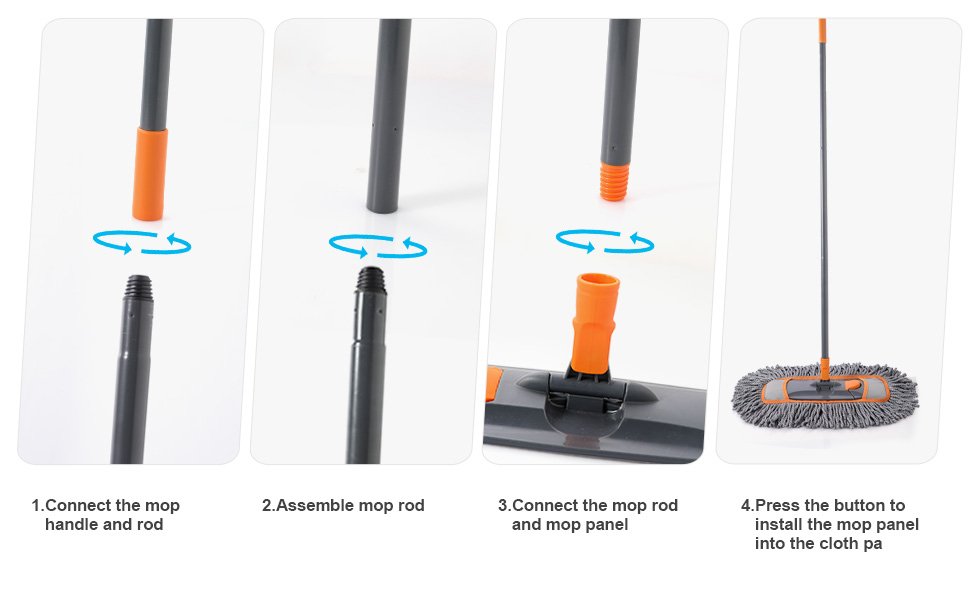 1.Connect the mop handle and rod

2.Assemble mop rod

3.Connect the mop rod and mop panel

4.Press the button to install the mop panel into the cloth pa