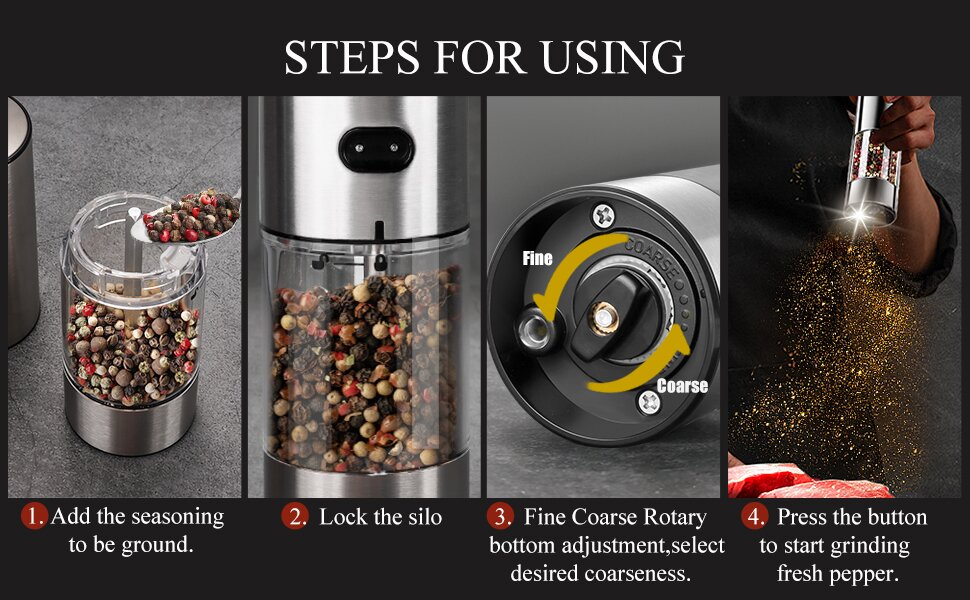 STEPS FOR USING

Fine

COARSE

Coarse

1. Add the seasoning to be ground.

2. Lock the silo

3. Fine Coarse Rotary bottom adjustment,select desired coarseness.

4. Press the button to start grinding fresh pepper.