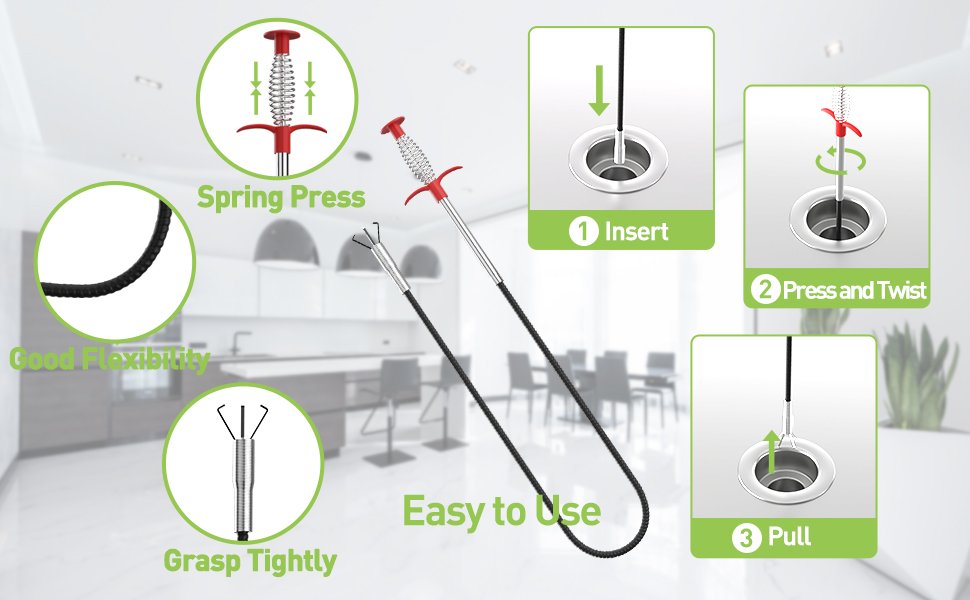 Spring Press

Good Flexibility

Grasp Tightly

Easy to Use

1 Insert

2 Press and Twist

3 Pull